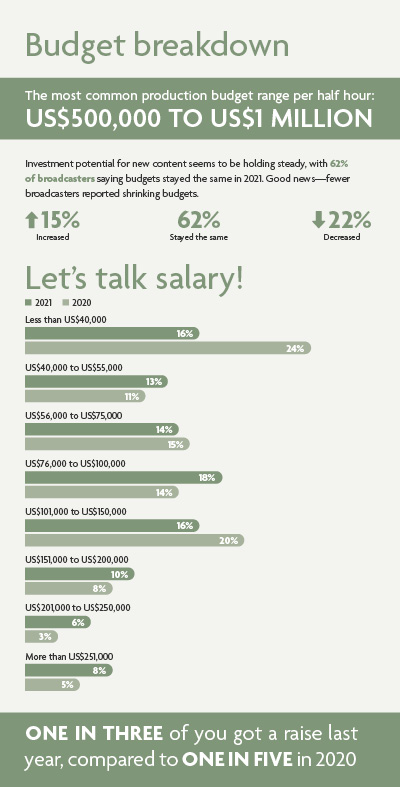 Budget breakdown

The most common production budget range per half hour:
US$500,000 TO US$1 MILLION

Investment potential for new content seems to be holding steady, with 62% of broadcasters saying budgets stayed the same in 2021. Good news—fewer broadcasters reported shrinking budgets.

15%
Increased

62%
Stayed the same

22%
Decreased

Let's talk salary!

2021 2020

Less than US$40,000
16%
24%

US$40,000 to US$55,000
13%
11%

US$56,000 to US$75,000
14%
15%

US$76,000 to US$100,000
18%
14%

US$101,000 to US$150,000
16%
20%

US$151,000 to US$200,000
10%
8%

US$201,000 to US$250,000
6%
3%

More than US$251,000
8%
5%

ONE IN THREE of you got a raise last year, compared to ONE IN FIVE in 2020